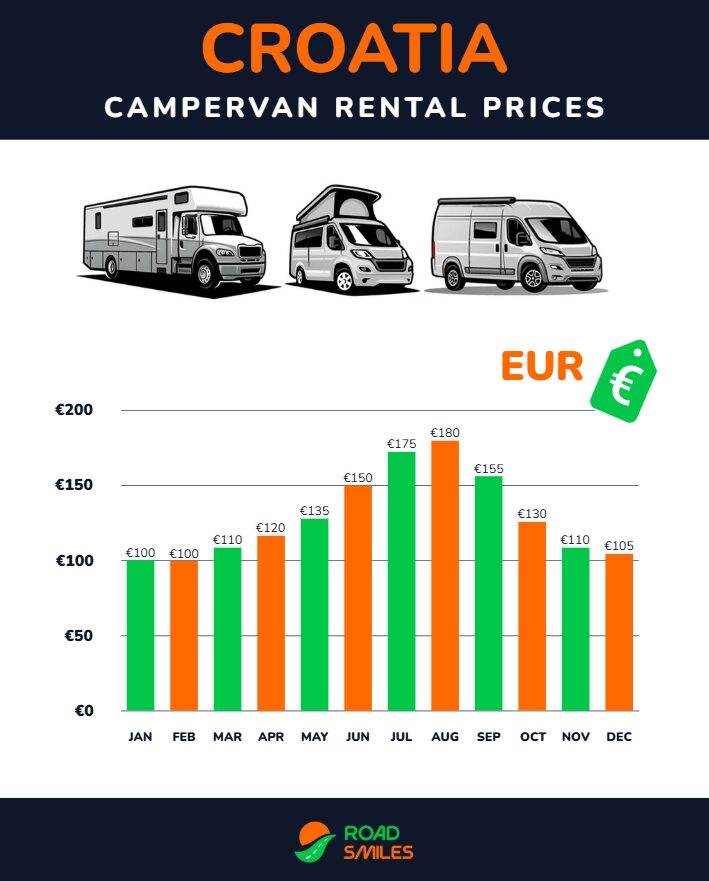 CROATIA
CAMPERVAN RENTAL PRICES

EUR
€

€200
€150
€100
€50
€0

€100 €100 €110 €120 €135 €150 €175 €180 €155 €130 €110 €105

JAN FEB MAR APR MAY JUN JUL AUG SEP OCT NOV DEC

ROAD SMILES